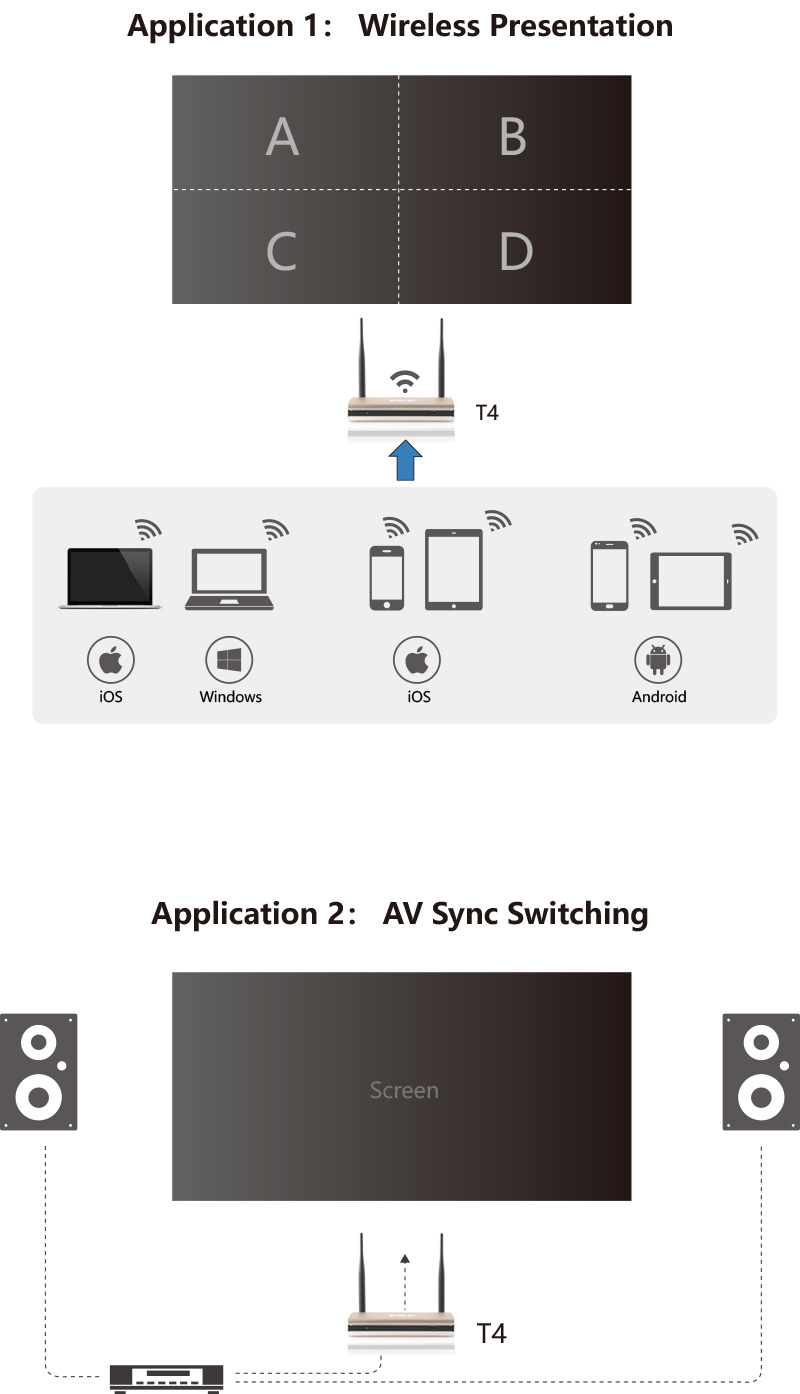 Application 1： Wireless Presentation

A

B

C

D

T4

iOS

Windows

iOS

Android

Application 2： AV Sync Switching

Screen

T4